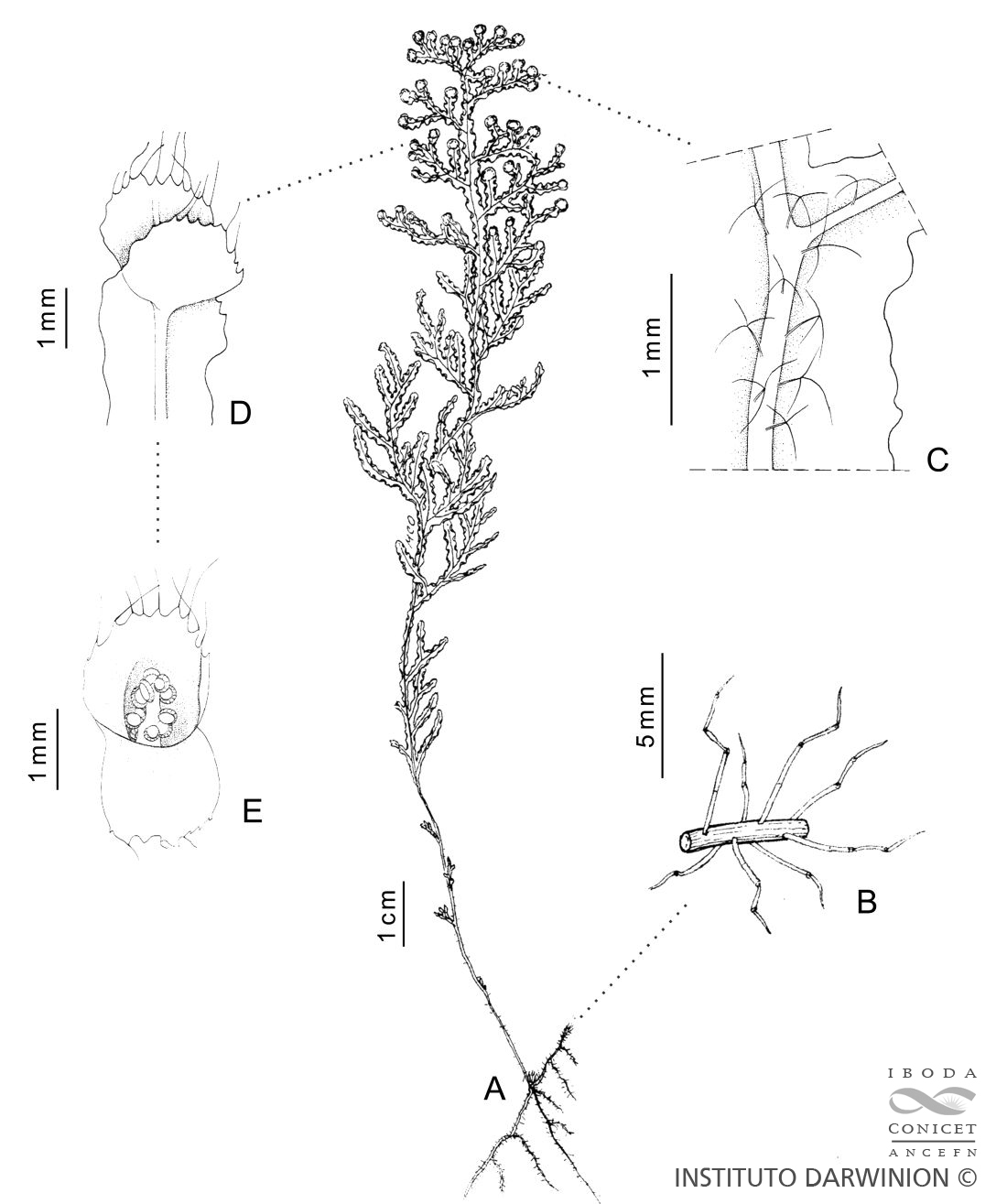 1 mm
D
1 mm
C
1 mm
E
5 mm
B
1 cm
A
IBODA
CONICET
ANCEFN
INSTITUTO DARWINION ©